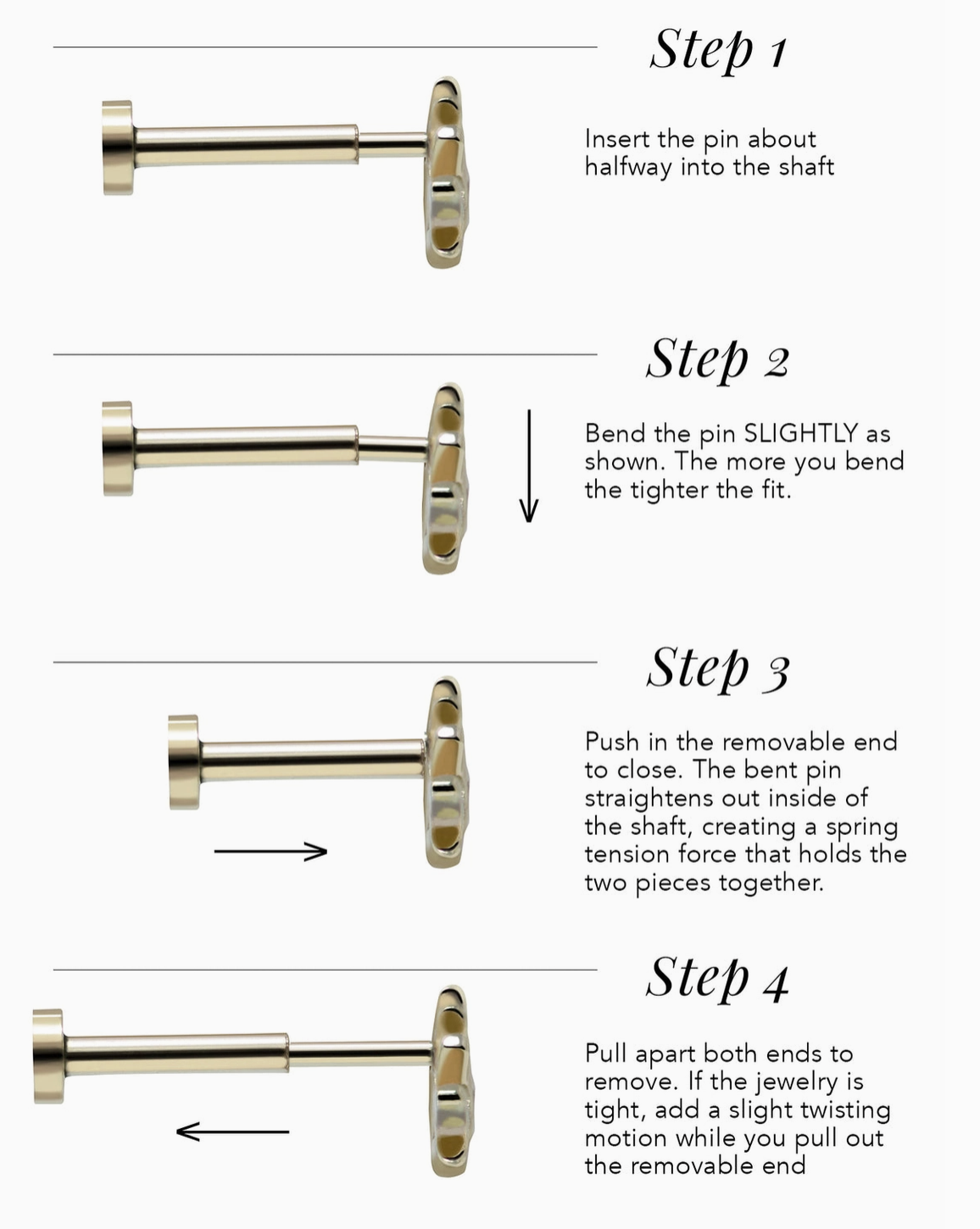 Step 1

Insert the pin about halfway into the shaft

Step 2

Bend the pin SLIGHTLY as shown. The more you bend the tighter the fit.

Step 3

Push in the removable end to close. The bent pin straightens out inside of the shaft, creating a spring tension force that holds the two pieces together.

Step 4

Pull apart both ends to remove. If the jewelry is tight, add a slight twisting motion while you pull out the removable end